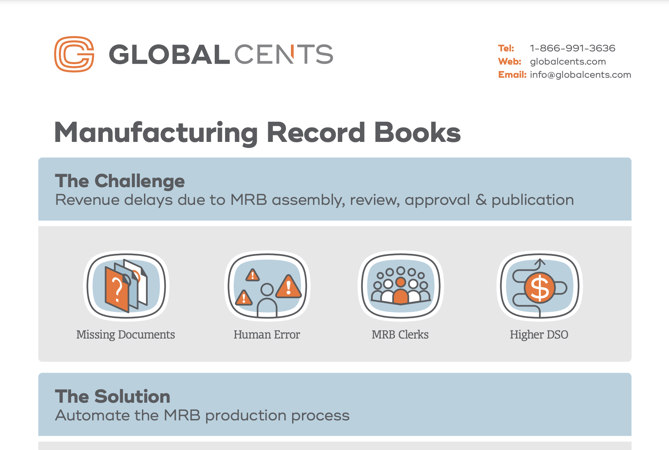 GLOBAL CENTS

Tel: 1-866-991-3636
Web: globalcents.com
Email: info@globalcents.com

Manufacturing Record Books

The Challenge
Revenue delays due to MRB assembly, review, approval & publication

Missing Documents

Human Error

MRB Clerks

Higher DSO

The Solution
Automate the MRB production process