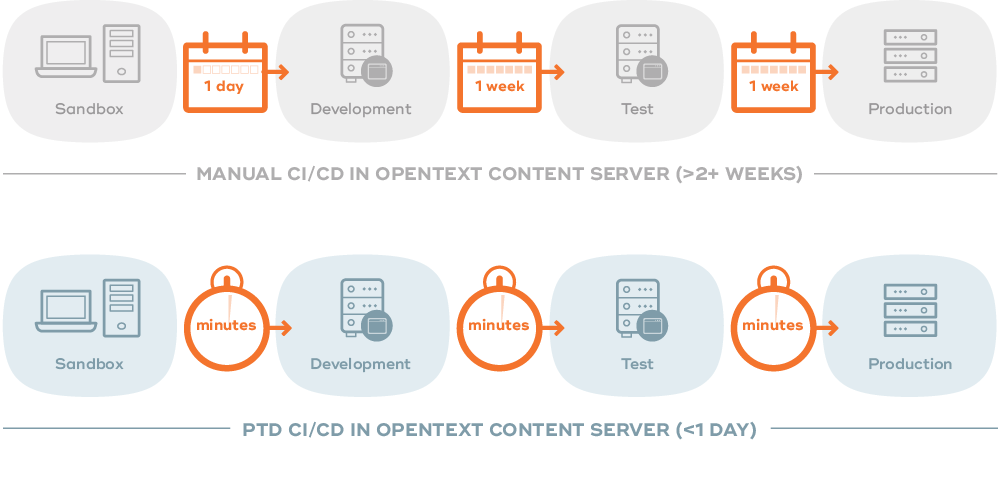 Sandbox

1 day

Development

1 week

Test

1 week

Production

MANUAL CI/CD IN OPENTEXT CONTENT SERVER (>2+ WEEKS)

Sandbox

minutes

Development

minutes

Test

minutes

Production

PTD CI/CD IN OPENTEXT CONTENT SERVER (<1 DAY)